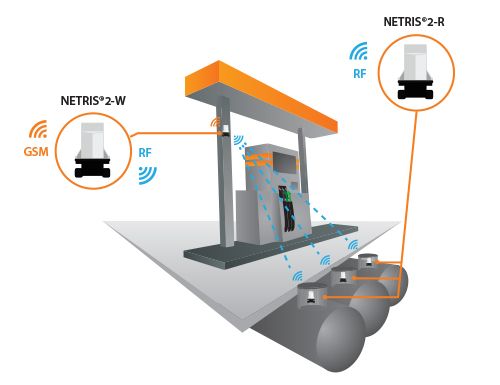 NETRIS®2-R

RF

NETRIS®2-W

GSM

RF